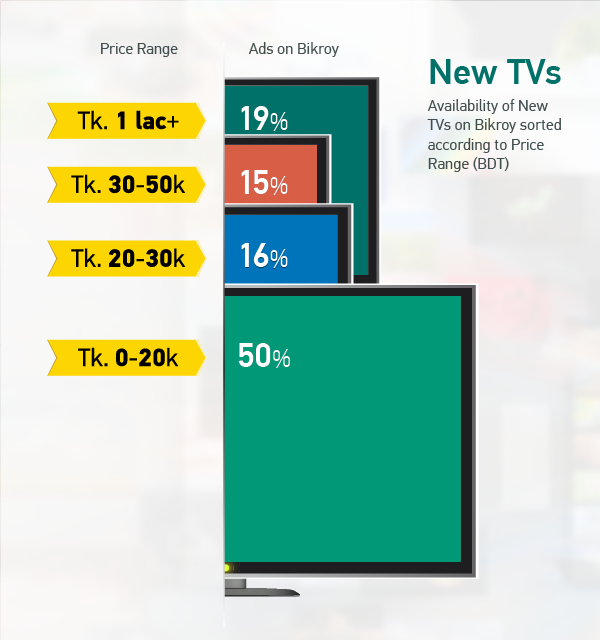 Price Range

Ads on Bikroy

New TVs

Availability of New TVs on Bikroy sorted according to Price Range (BDT)

Tk. 1 lac+

19%

Tk. 30-50k

15%

Tk. 20-30k

16%

Tk. 0-20k

50%