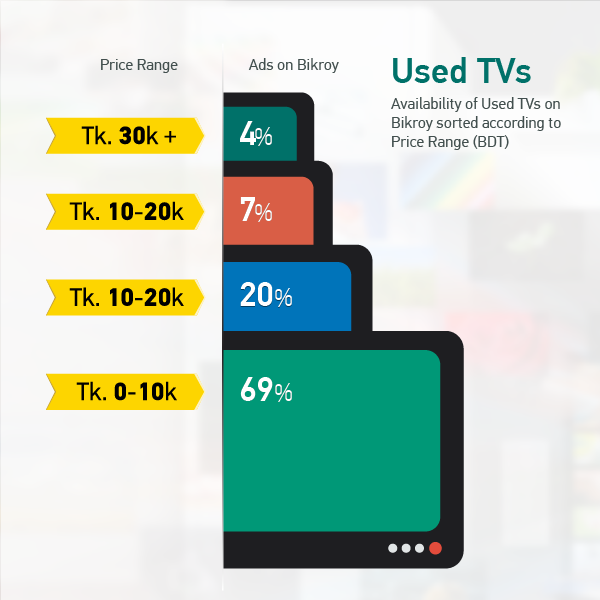 Used TVs

Availability of Used TVs on Bikroy sorted according to Price Range (BDT)

| Price Range | Ads on Bikroy |
|---|---|
| Tk. 30k + | 4% |
| Tk. 10-20k | 7% |
| Tk. 10-20k | 20% |
| Tk. 0-10k | 69% |