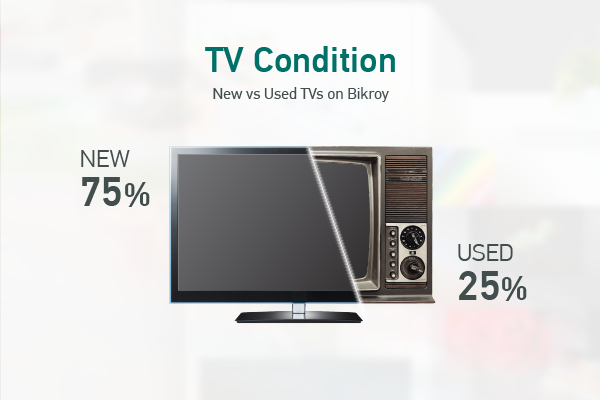 TV Condition

New vs Used TVs on Bikroy

NEW
75%

USED
25%