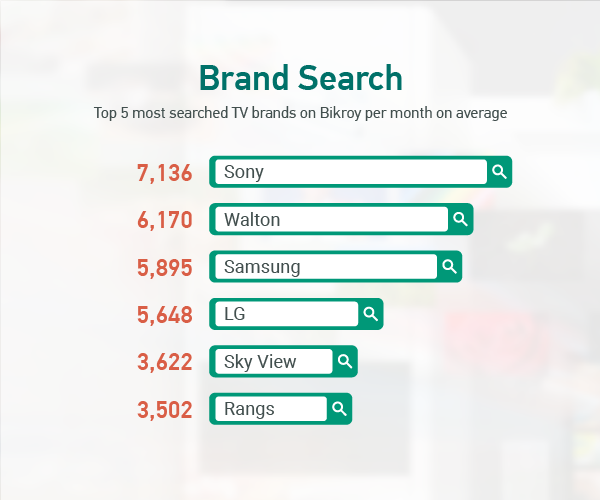 Brand Search

Top 5 most searched TV brands on Bikroy per month on average

7,136 Sony

6,170 Walton

5,895 Samsung

5,648 LG

3,622 Sky View

3,502 Rangs