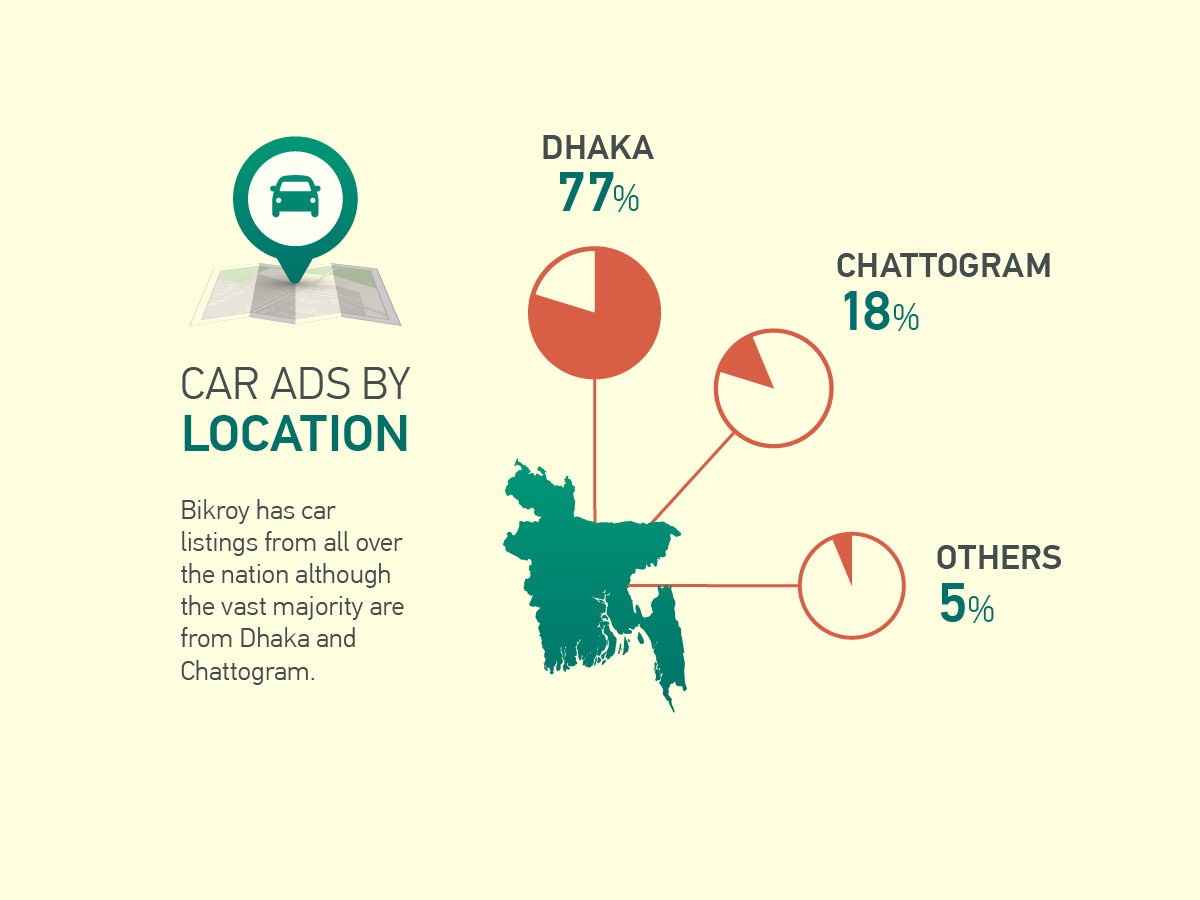 CAR ADS BY
LOCATION

Bikroy has car listings from all over the nation although the vast majority are from Dhaka and Chattogram.

DHAKA
77%

CHATTOGRAM
18%

OTHERS
5%