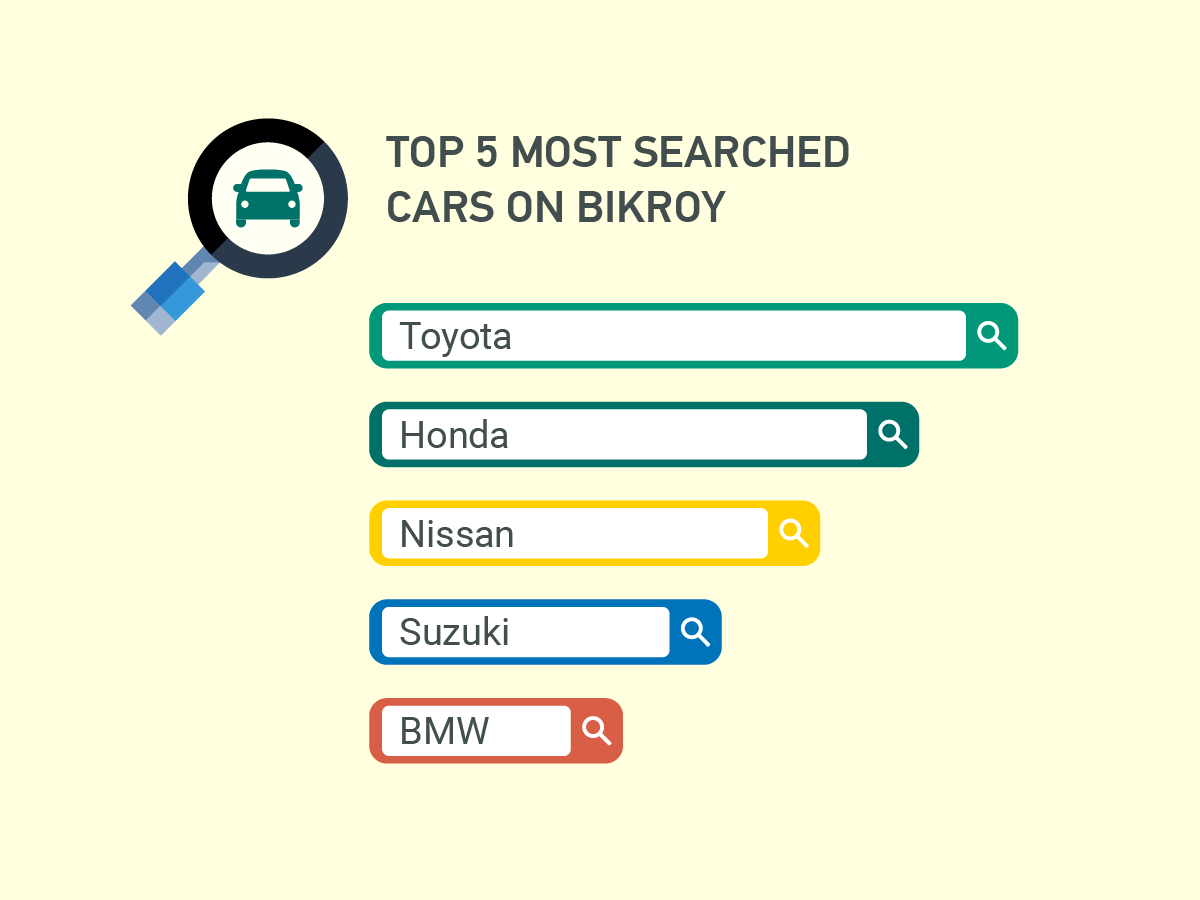 TOP 5 MOST SEARCHED CARS ON BIKROY

Toyota

Honda

Nissan

Suzuki

BMW