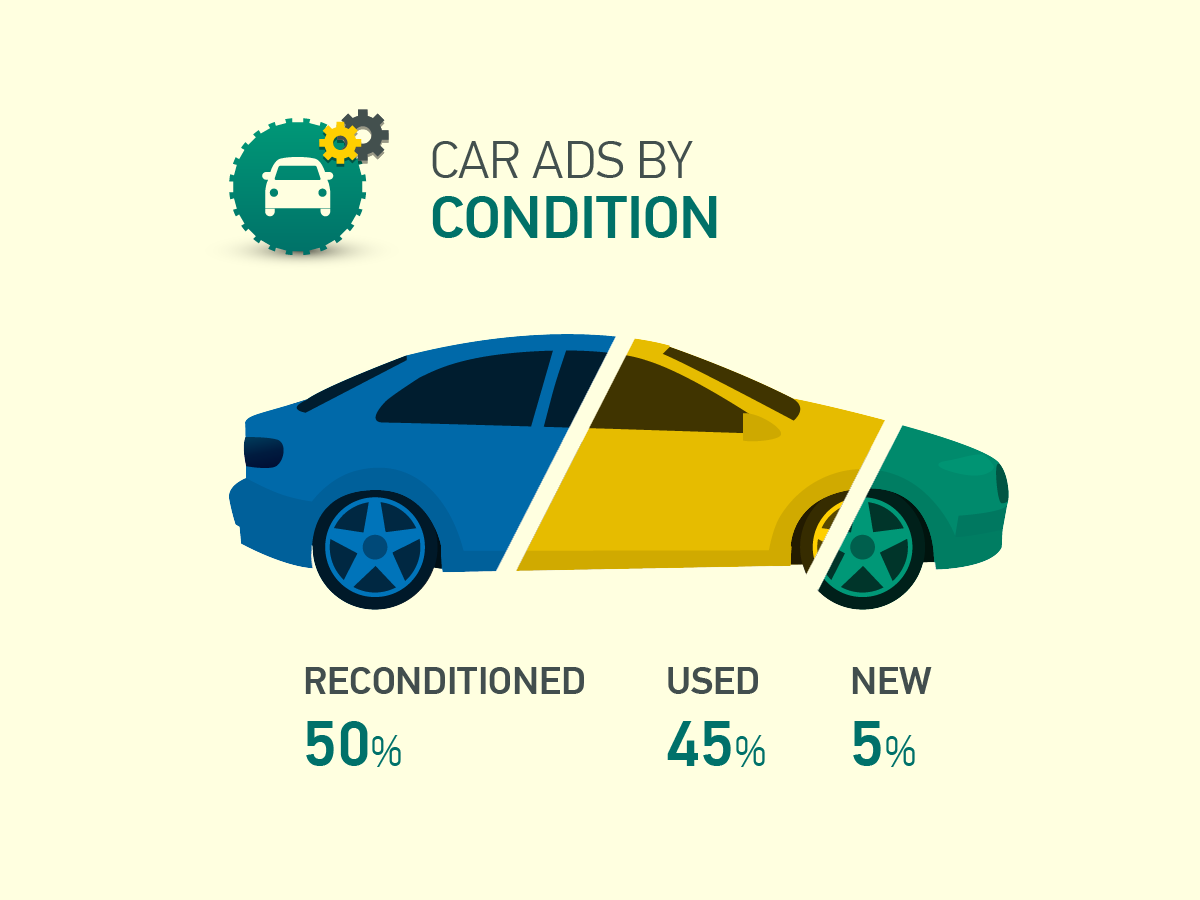 CAR ADS BY
CONDITION

RECONDITIONED
50%

USED
45%

NEW
5%