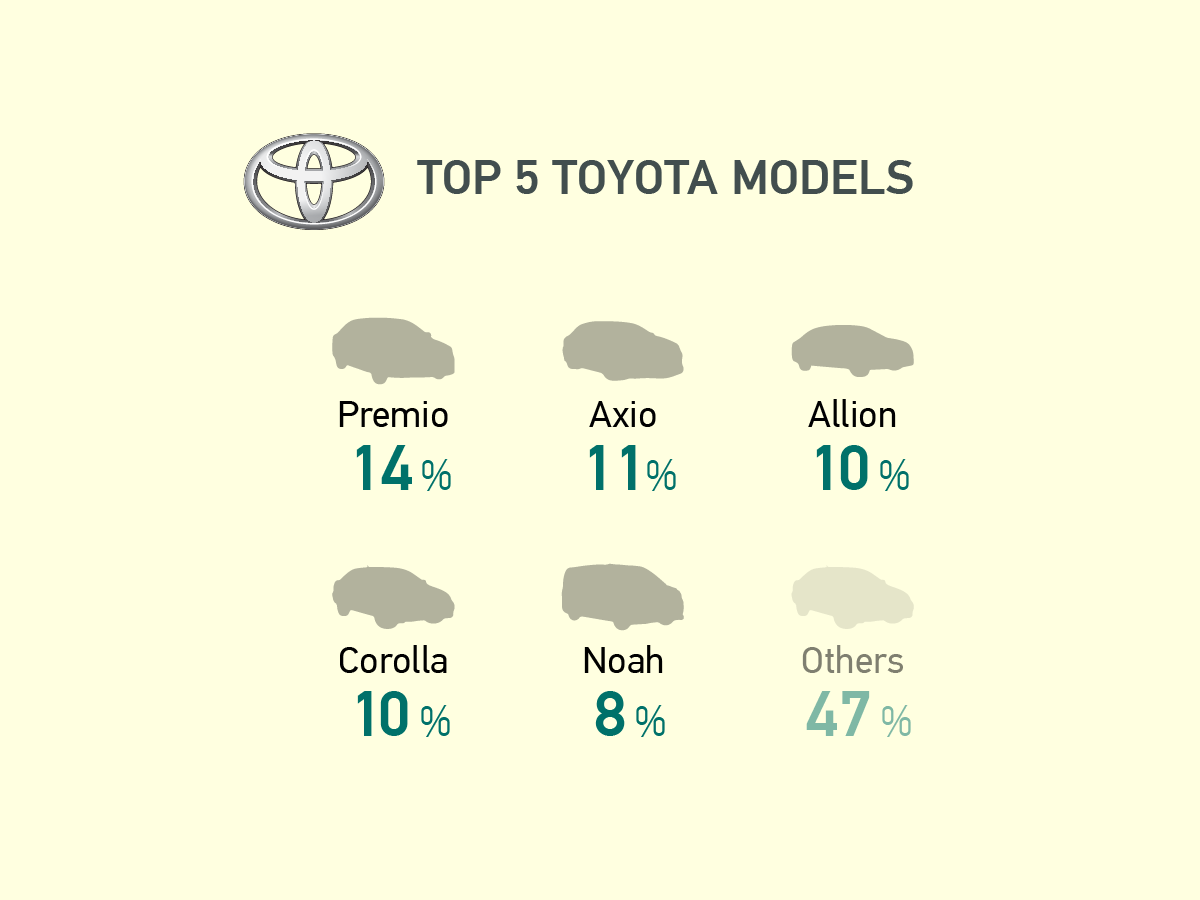 TOP 5 TOYOTA MODELS

Premio
14 %

Axio
11 %

Allion
10 %

Corolla
10 %

Noah
8 %

Others
47 %