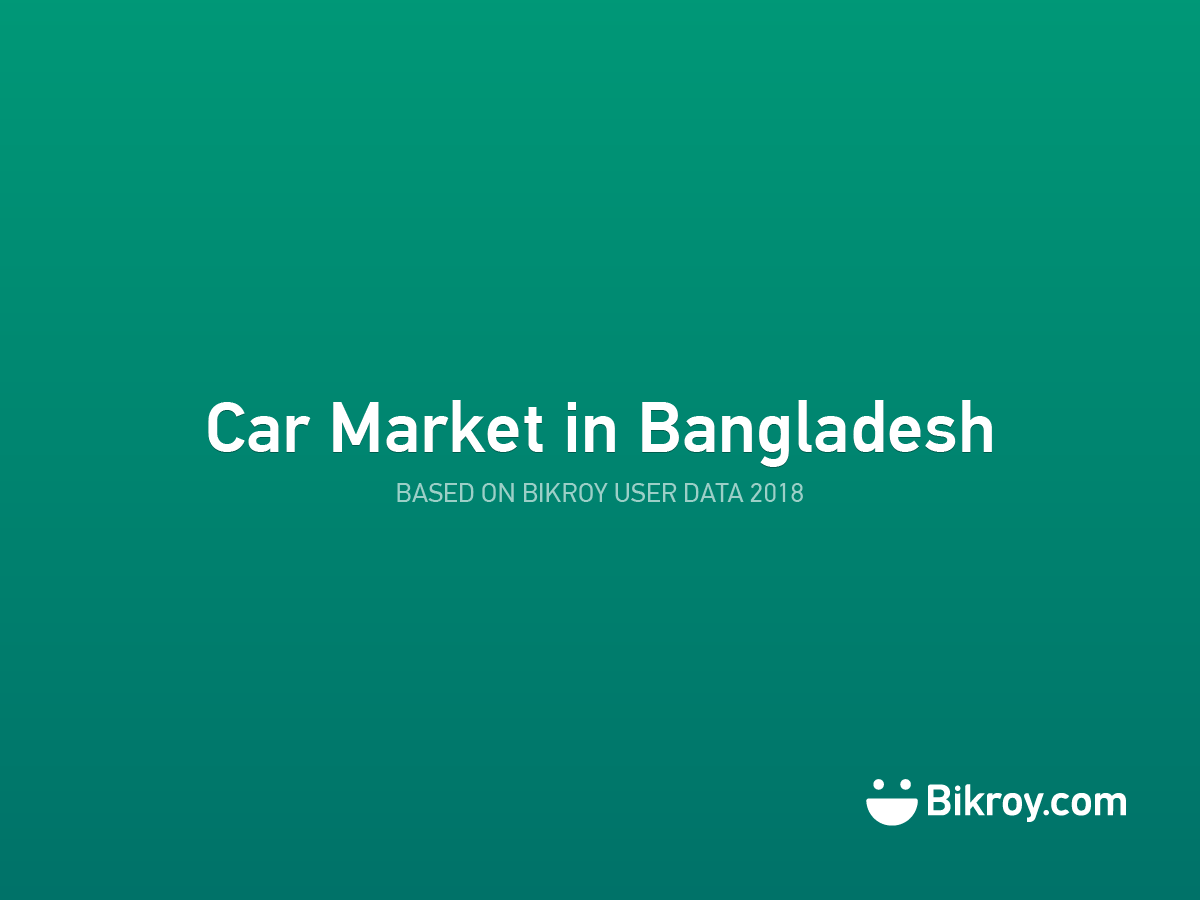 Car Market in Bangladesh

BASED ON BIKROY USER DATA 2018

Bikroy.com