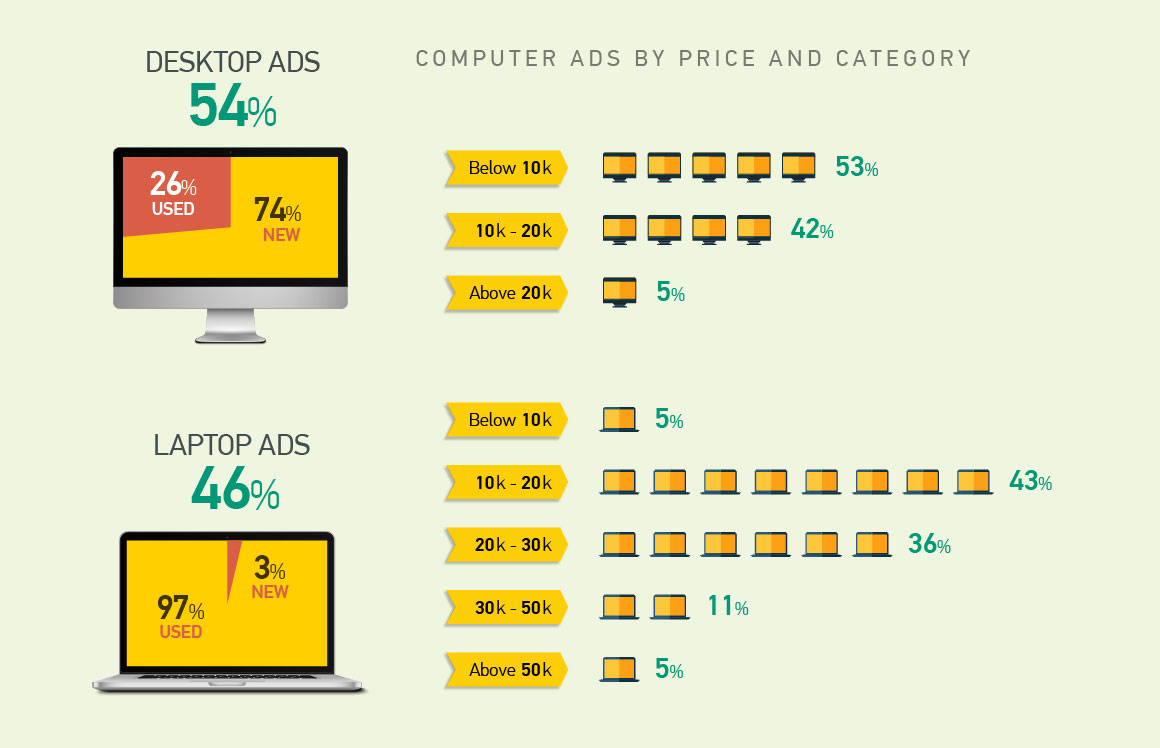 DESKTOP ADS
54%

26%
USED

74%
NEW

COMPUTER ADS BY PRICE AND CATEGORY

Below 10k 53%

10k - 20k 42%

Above 20k 5%

LAPTOP ADS
46%

97%
USED

3%
NEW

Below 10k 5%

10k - 20k 43%

20k - 30k 36%

30k - 50k 11%

Above 50k 5%