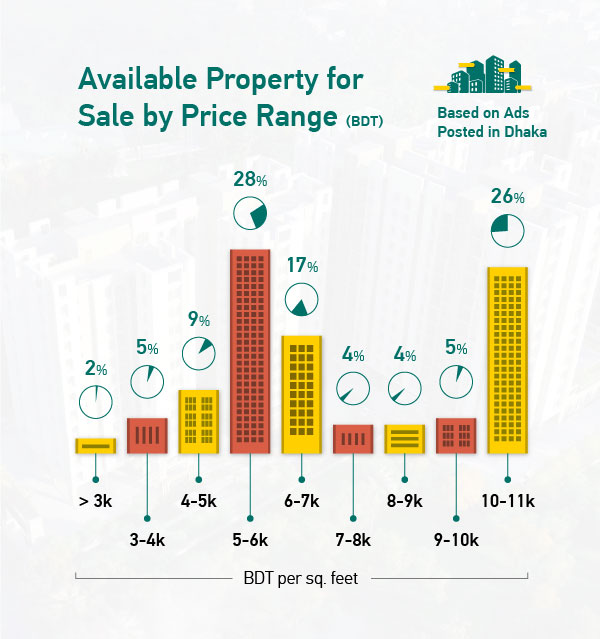 Available Property for Sale by Price Range (BDT)

Based on Ads Posted in Dhaka

2%
5%
9%
28%
17%
4%
4%
5%
26%

> 3k
3-4k
4-5k
5-6k
6-7k
7-8k
8-9k
9-10k
10-11k

BDT per sq. feet