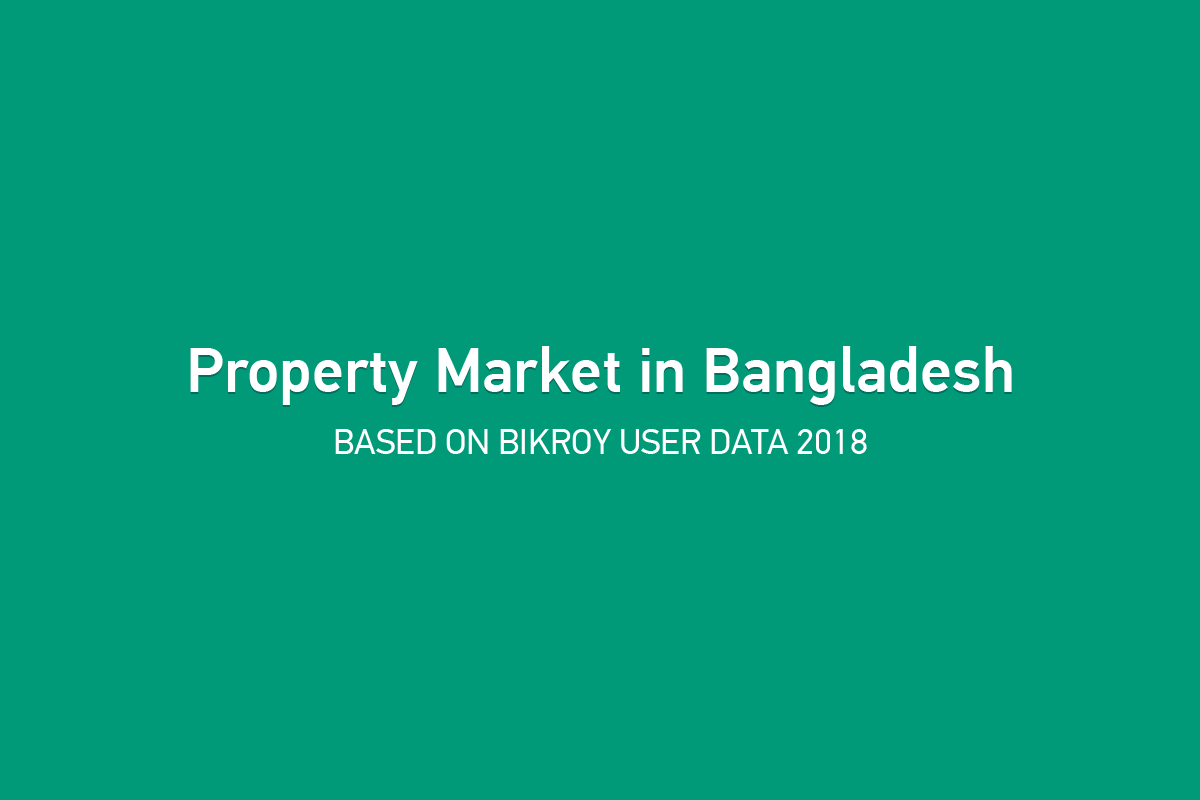 Property Market in Bangladesh

BASED ON BIKROY USER DATA 2018