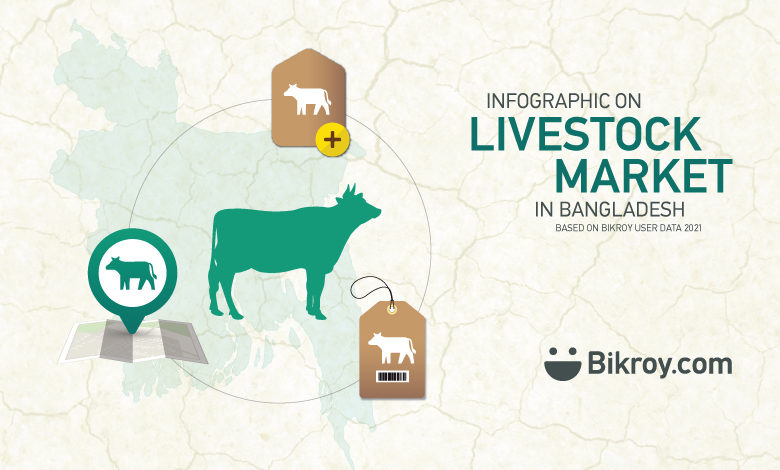 INFOGRAPHIC ON
LIVESTOCK
MARKET
IN BANGLADESH
BASED ON BIKROY USER DATA 2021

Bikroy.com