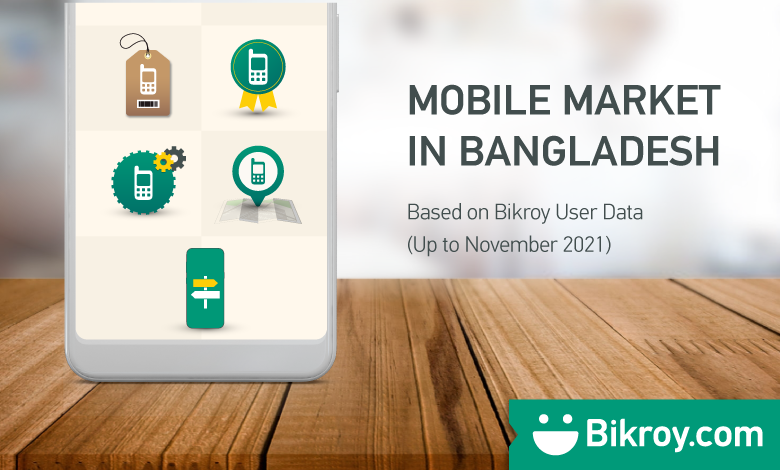 MOBILE MARKET IN BANGLADESH

Based on Bikroy User Data
(Up to November 2021)

Bikroy.com