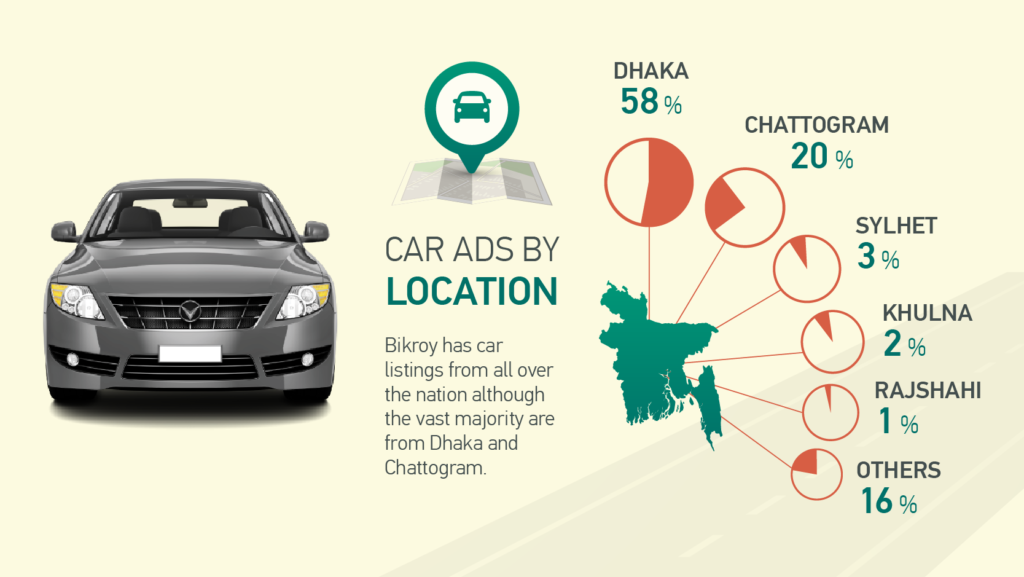 CAR ADS BY
LOCATION

Bikroy has car listings from all over the nation although the vast majority are from Dhaka and Chattogram.

DHAKA
58 %

CHATTOGRAM
20 %

SYLHET
3 %

KHULNA
2 %

RAJSHAHI
1 %

OTHERS
16 %