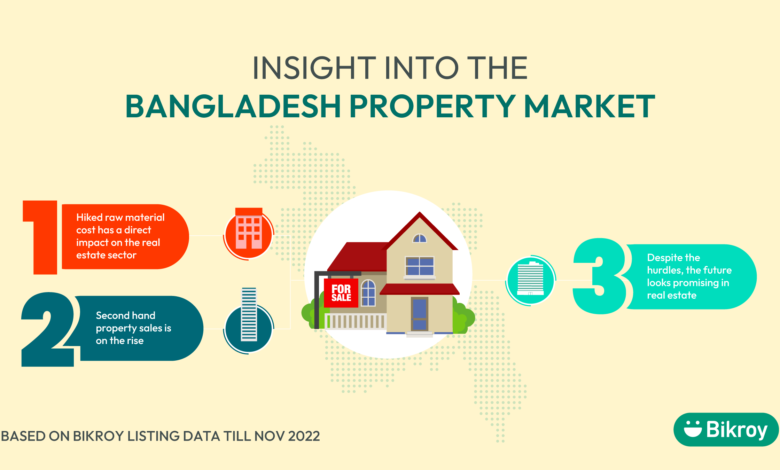 INSIGHT INTO THE
BANGLADESH PROPERTY MARKET

1
Hiked raw material cost has a direct impact on the real estate sector

2
Second hand property sales is on the rise

FOR SALE

3
Despite the hurdles, the future looks promising in real estate

BASED ON BIKROY LISTING DATA TILL NOV 2022

Bikroy