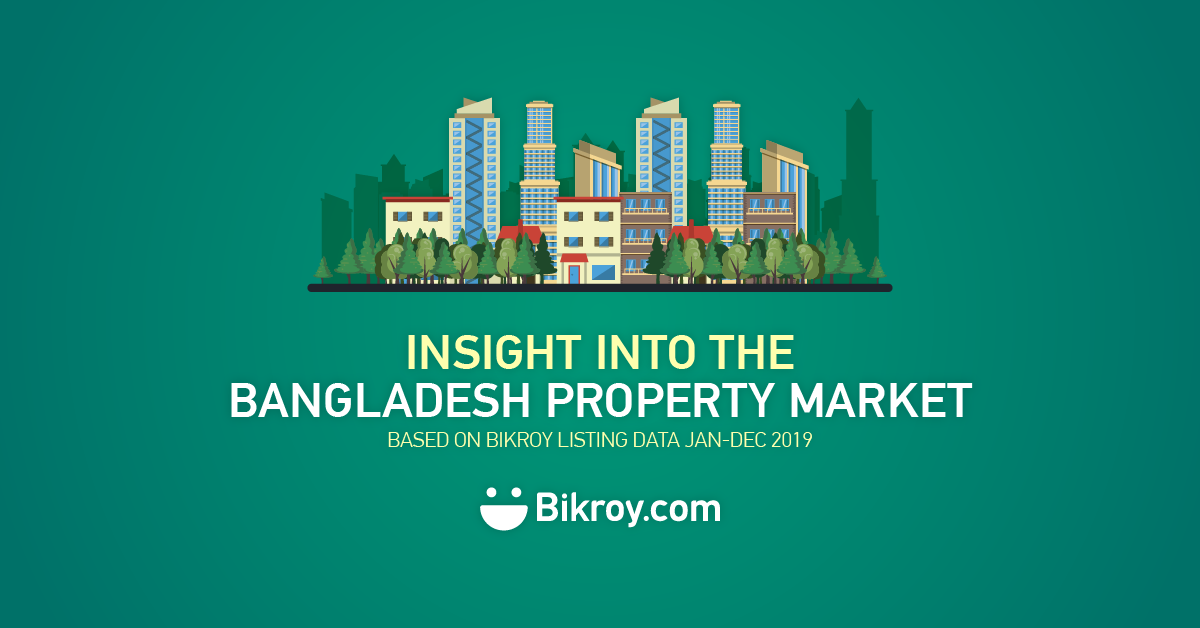 INSIGHT INTO THE
BANGLADESH PROPERTY MARKET
BASED ON BIKROY LISTING DATA JAN-DEC 2019

Bikroy.com