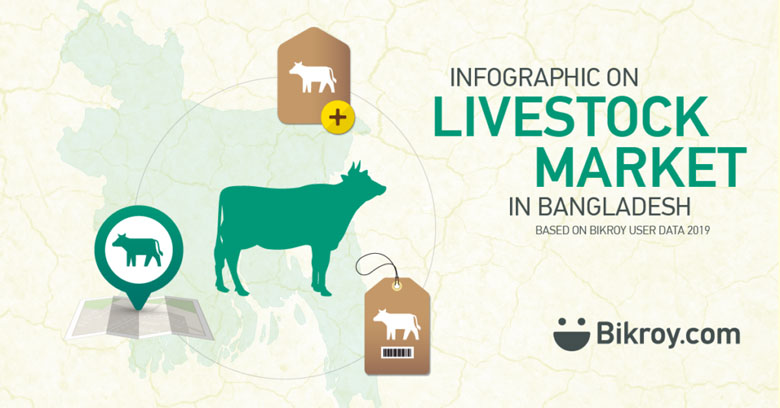 INFOGRAPHIC ON
LIVESTOCK
MARKET
IN BANGLADESH
BASED ON BIKROY USER DATA 2019

Bikroy.com