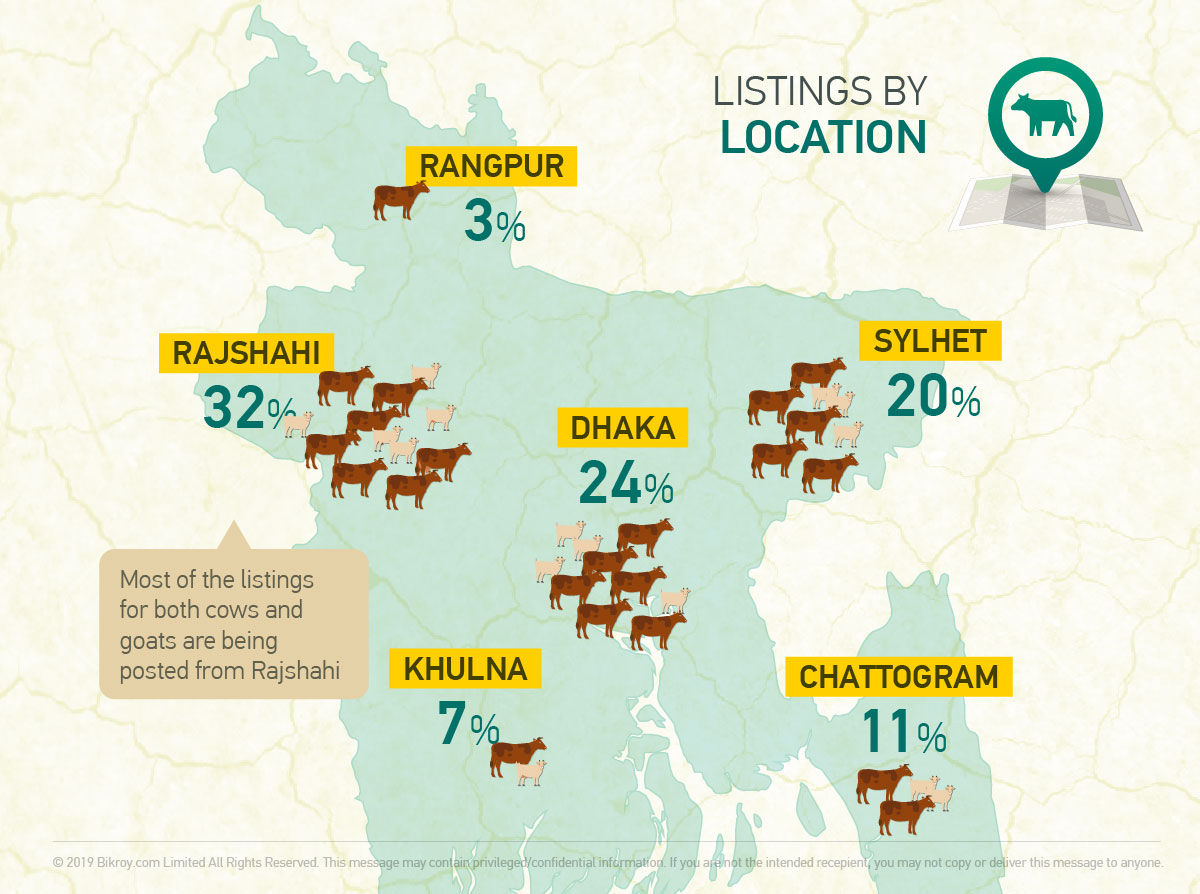 LISTINGS BY
LOCATION

RANGPUR
3%

RAJSHAHI
32%

SYLHET
20%

DHAKA
24%

Most of the listings for both cows and goats are being posted from Rajshahi

KHULNA
7%

CHATTOGRAM
11%

© 2019 Bikroy.com Limited All Rights Reserved. This message may contain privileged/confidential information. If you are not the intended recepient, you may not copy or deliver this message to anyone.