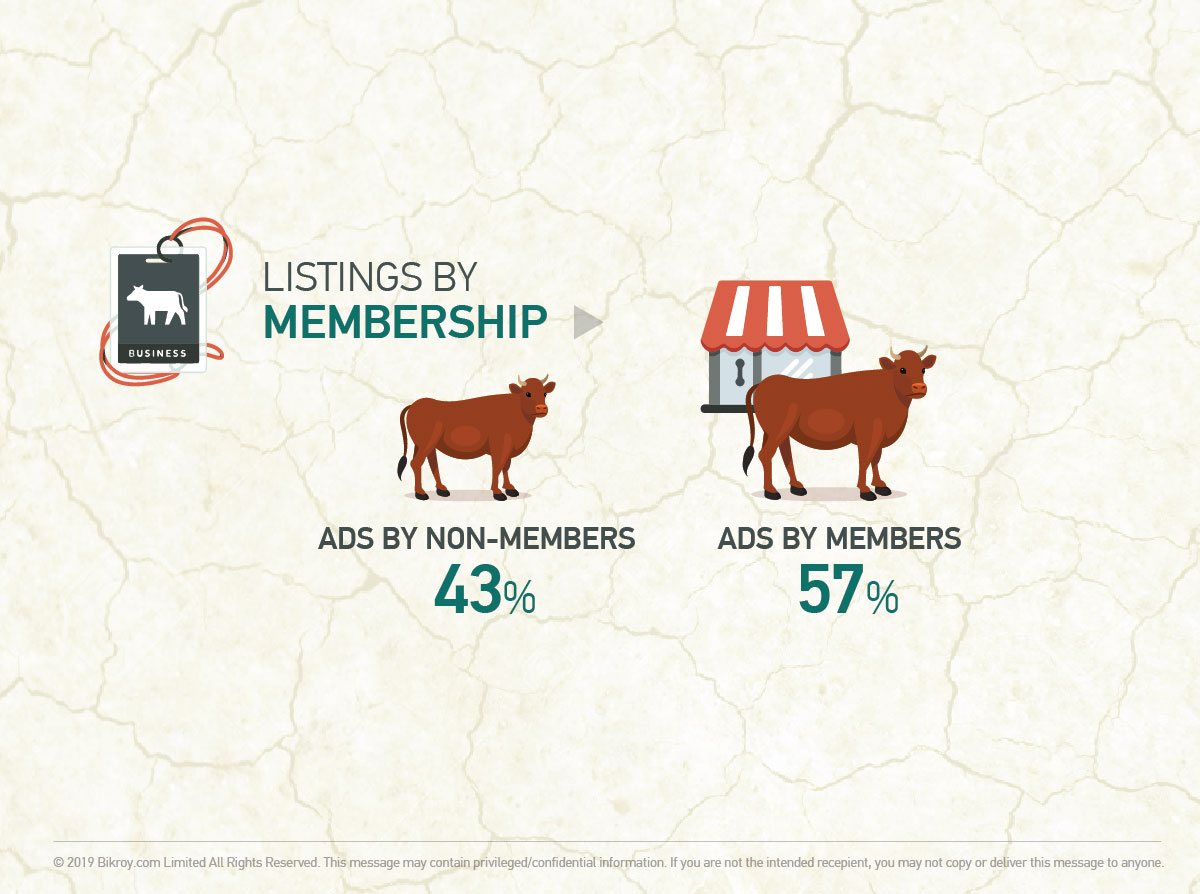 BUSINESS

LISTINGS BY
MEMBERSHIP

ADS BY NON-MEMBERS
43%

ADS BY MEMBERS
57%

© 2019 Bikroy.com Limited All Rights Reserved. This message may contain privileged/confidential information. If you are not the intended recepient, you may not copy or deliver this message to anyone.