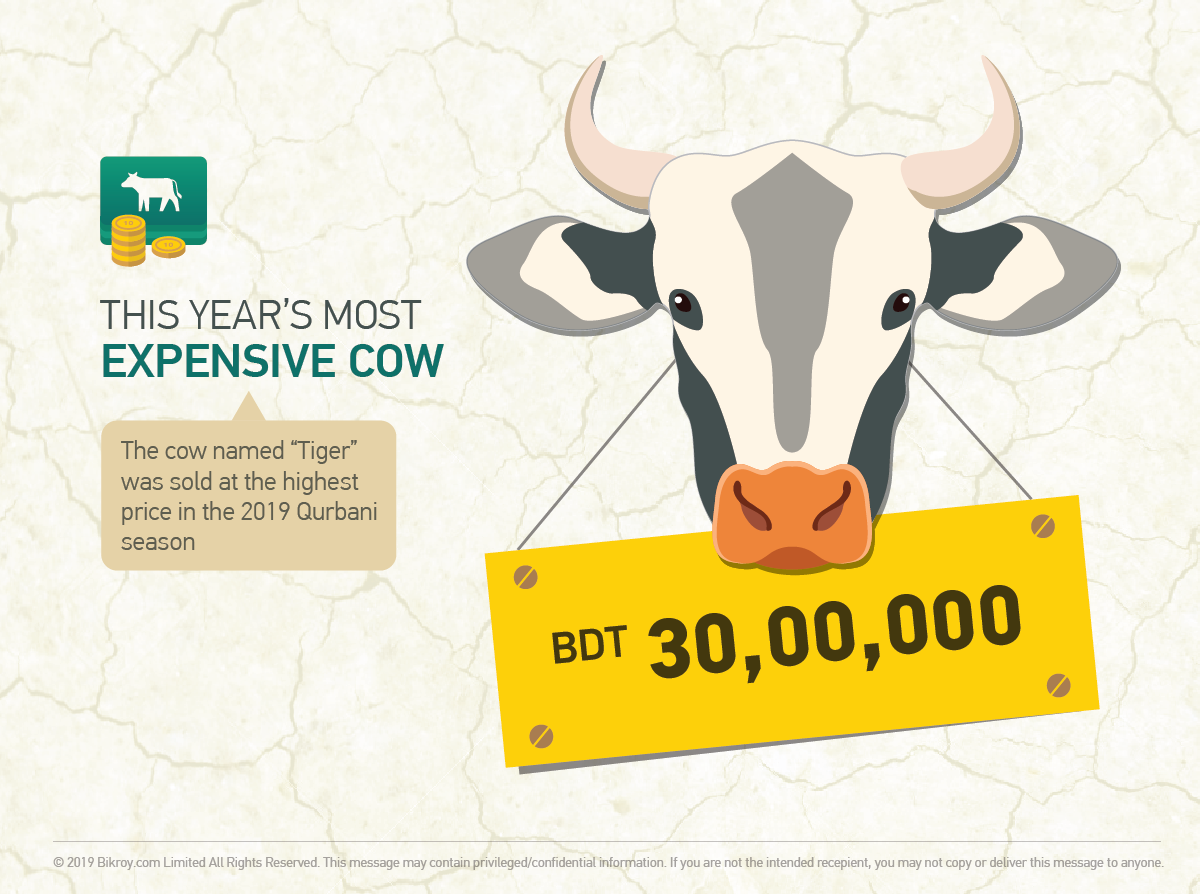 THIS YEAR'S MOST
EXPENSIVE COW

The cow named "Tiger" was sold at the highest price in the 2019 Qurbani season

BDT 30,00,000

© 2019 Bikroy.com Limited All Rights Reserved. This message may contain privileged/confidential information. If you are not the intended recepient, you may not copy or deliver this message to anyone.