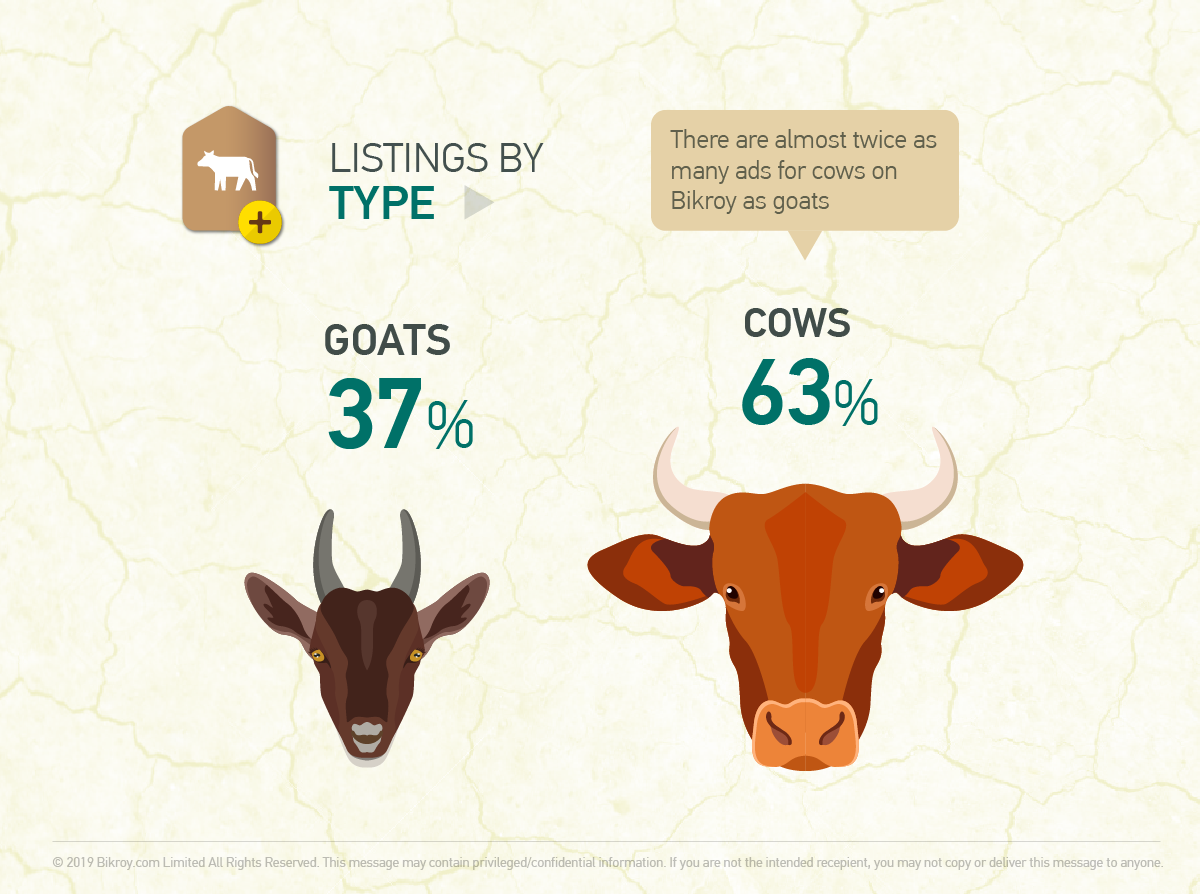 LISTINGS BY
TYPE

There are almost twice as many ads for cows on Bikroy as goats

GOATS
37%

COWS
63%

© 2019 Bikroy.com Limited All Rights Reserved. This message may contain privileged/confidential information. If you are not the intended recepient, you may not copy or deliver this message to anyone.