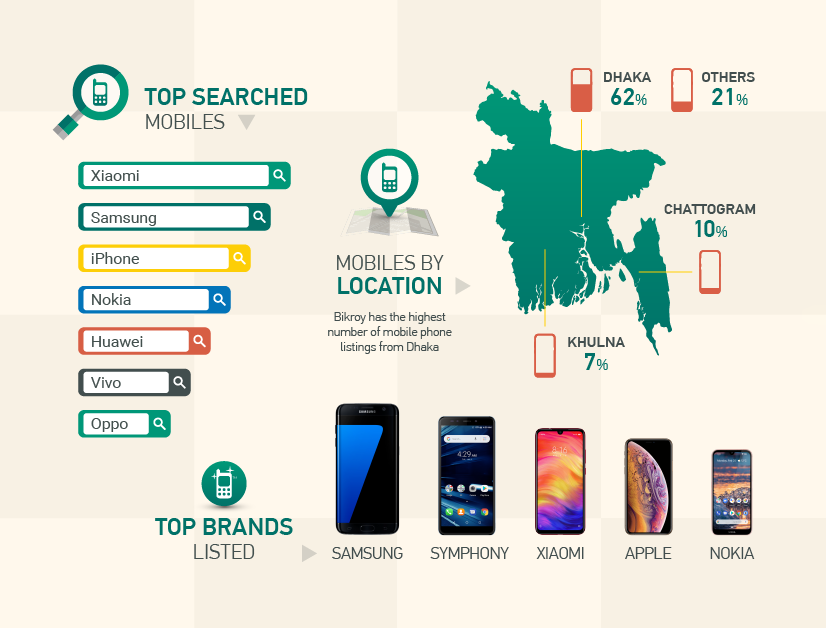 TOP SEARCHED
MOBILES

Xiaomi
Samsung
iPhone
Nokia
Huawei
Vivo
Oppo

MOBILES BY
LOCATION

Bikroy has the highest number of mobile phone listings from Dhaka

DHAKA
62%

OTHERS
21%

CHATTOGRAM
10%

KHULNA
7%

TOP BRANDS
LISTED

SAMSUNG
SYMPHONY
XIAOMI
APPLE
NOKIA