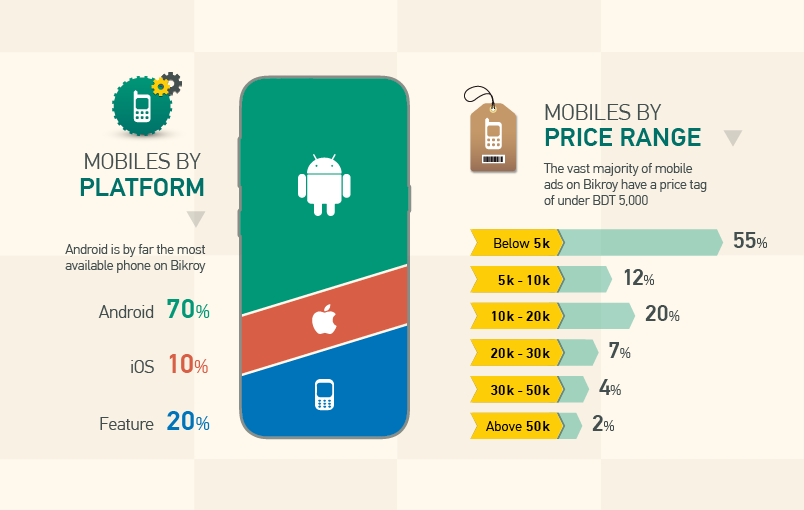 MOBILES BY
PLATFORM

Android is by far the most available phone on Bikroy

Android 70%

iOS 10%

Feature 20%

MOBILES BY
PRICE RANGE

The vast majority of mobile ads on Bikroy have a price tag of under BDT 5,000

Below 5k 55%

5k - 10k 12%

10k - 20k 20%

20k - 30k 7%

30k - 50k 4%

Above 50k 2%