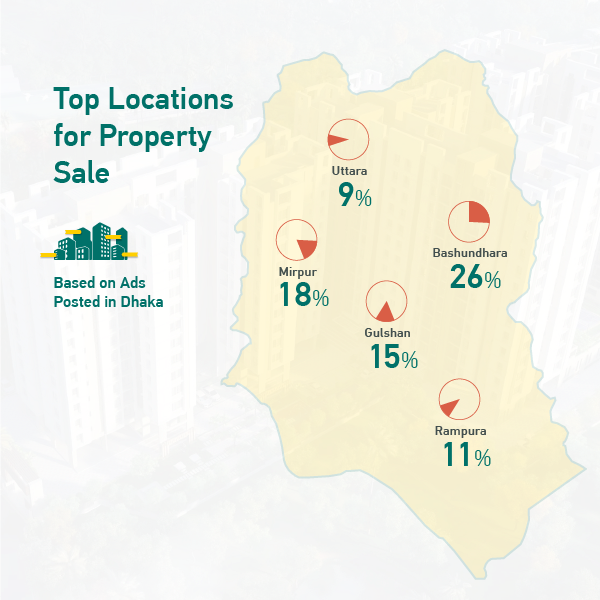 Top Locations for Property Sale

Based on Ads Posted in Dhaka

Uttara
9%

Mirpur
18%

Bashundhara
26%

Gulshan
15%

Rampura
11%