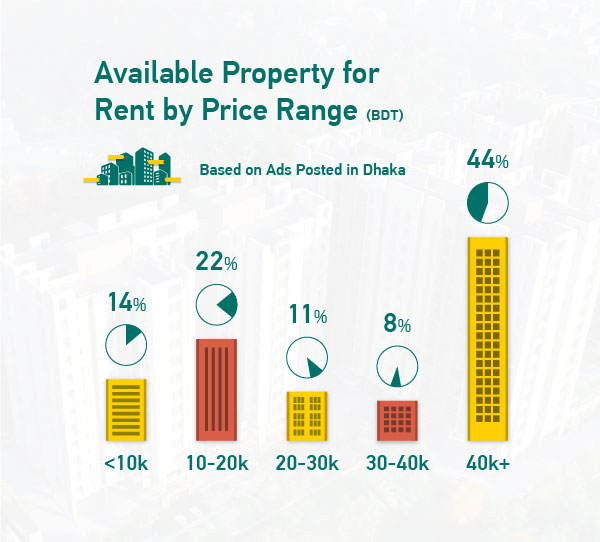 Available Property for Rent by Price Range (BDT)

Based on Ads Posted in Dhaka

14%

22%

11%

8%

44%

<10k

10-20k

20-30k

30-40k

40k+