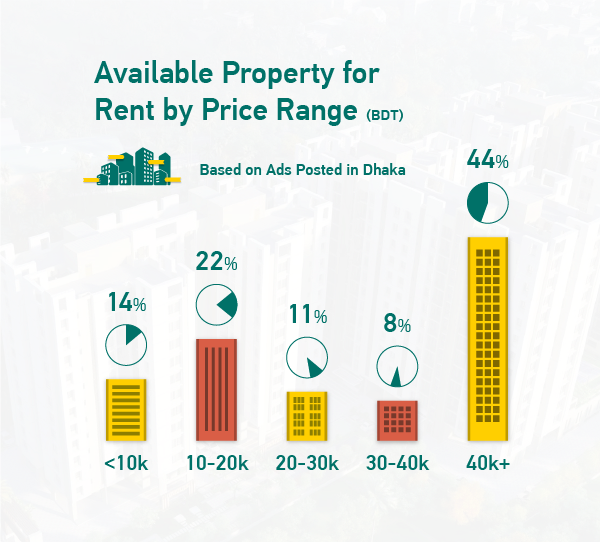 Available Property for Rent by Price Range (BDT)

Based on Ads Posted in Dhaka

14%

22%

11%

8%

44%

<10k

10-20k

20-30k

30-40k

40k+