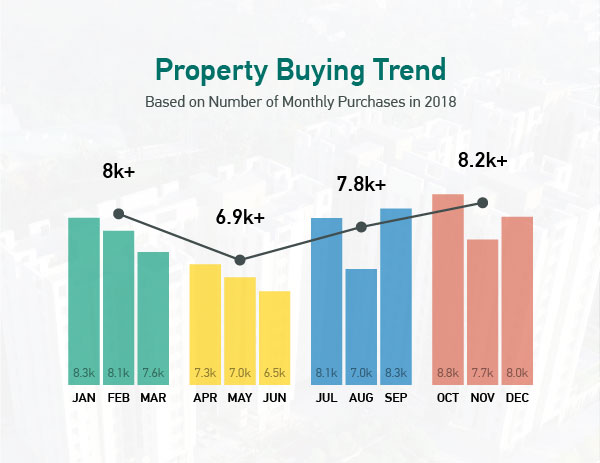 Property Buying Trend

Based on Number of Monthly Purchases in 2018

8k+

6.9k+

7.8k+

8.2k+

8.3k 8.1k 7.6k 7.3k 7.0k 6.5k 8.1k 7.0k 8.3k 8.8k 7.7k 8.0k

JAN FEB MAR APR MAY JUN JUL AUG SEP OCT NOV DEC