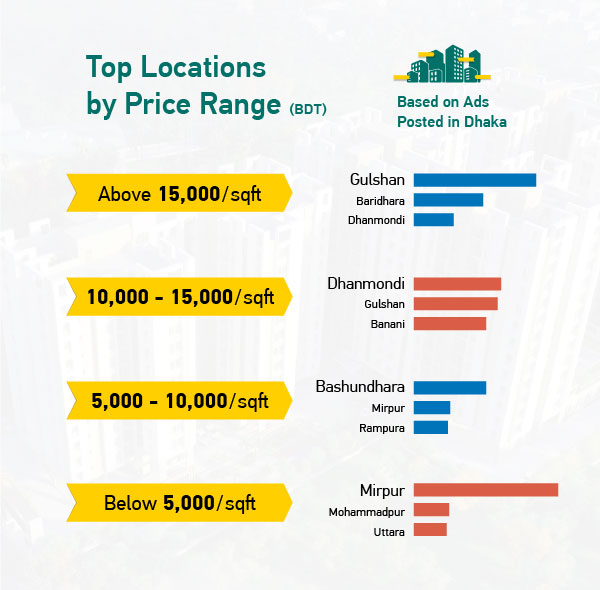 Top Locations by Price Range (BDT)

Based on Ads Posted in Dhaka

Above 15,000/sqft

Gulshan
Baridhara
Dhanmondi

10,000 - 15,000/sqft

Dhanmondi
Gulshan
Banani

5,000 - 10,000/sqft

Bashundhara
Mirpur
Rampura

Below 5,000/sqft

Mirpur
Mohammadpur
Uttara