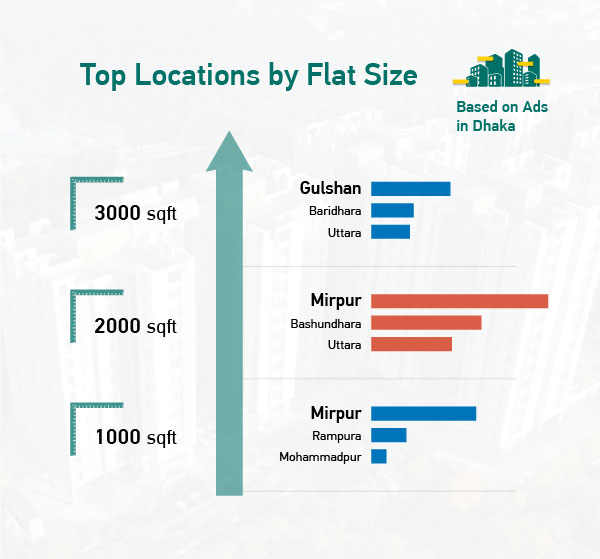 Top Locations by Flat Size

Based on Ads in Dhaka

3000 sqft

Gulshan
Baridhara
Uttara

2000 sqft

Mirpur
Bashundhara
Uttara

1000 sqft

Mirpur
Rampura
Mohammadpur