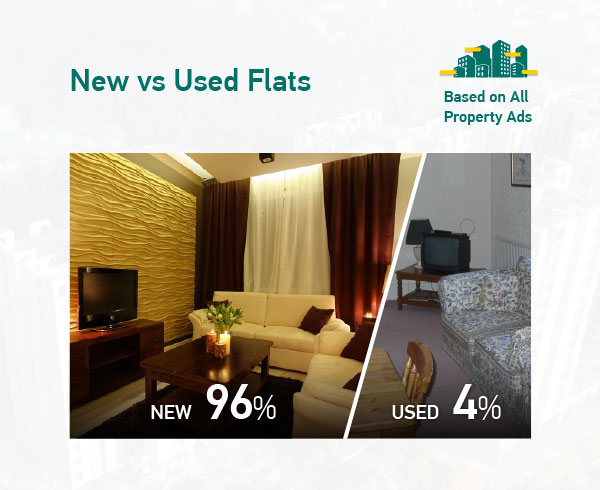 New vs Used Flats

Based on All Property Ads

NEW 96%

USED 4%