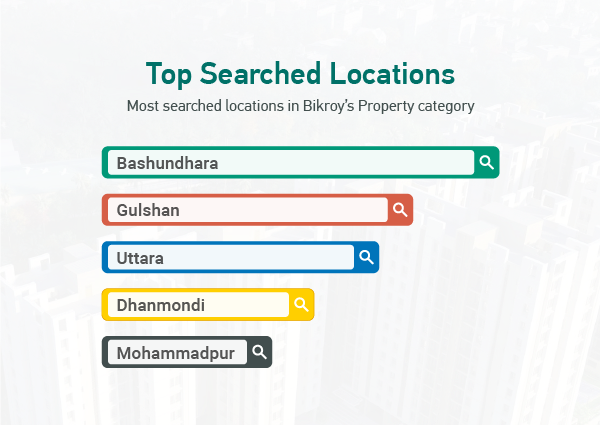 Top Searched Locations

Most searched locations in Bikroy's Property category

Bashundhara

Gulshan

Uttara

Dhanmondi

Mohammadpur