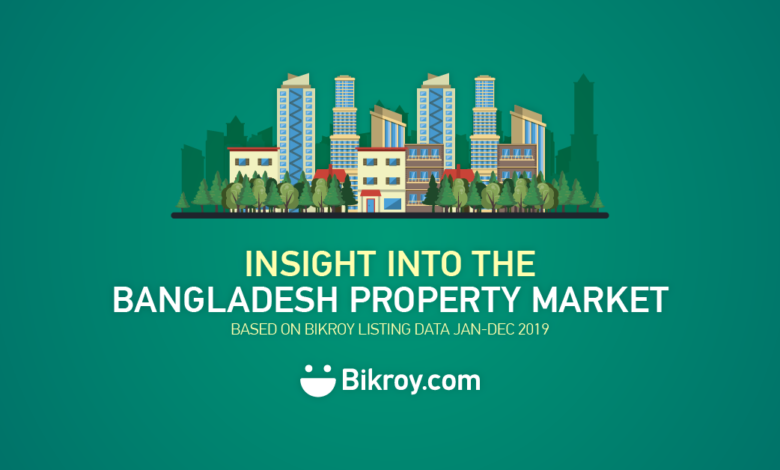 INSIGHT INTO THE
BANGLADESH PROPERTY MARKET
BASED ON BIKROY LISTING DATA JAN-DEC 2019

Bikroy.com